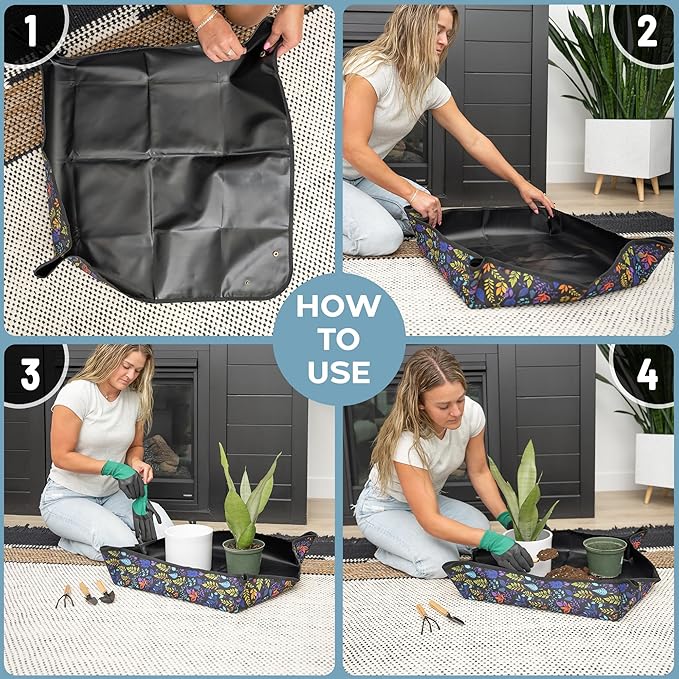 1

2

HOW
TO
USE

3

4