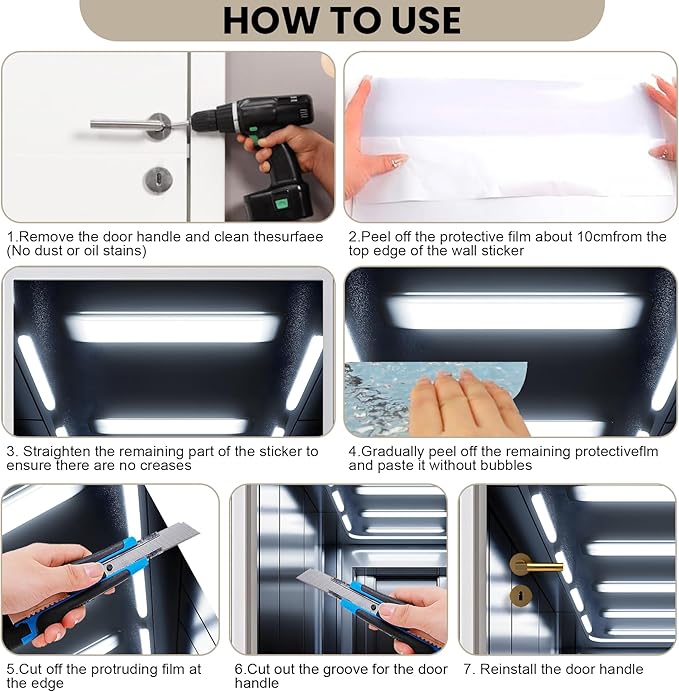 HOW TO USE

1.Remove the door handle and clean thesurfaee (No dust or oil stains)

2.Peel off the protective film about 10cmfrom the top edge of the wall sticker

3. Straighten the remaining part of the sticker to ensure there are no creases

4.Gradually peel off the remaining protectiveflm and paste it without bubbles

5.Cut off the protruding film at the edge

6.Cut out the groove for the door handle

7. Reinstall the door handle