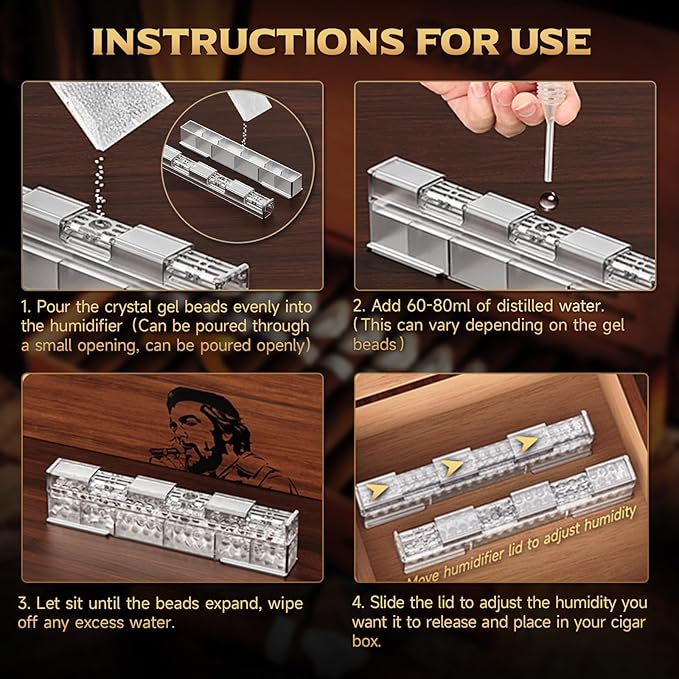 INSTRUCTIONS FOR USE

1. Pour the crystal gel beads evenly into the humidifier（Can be poured through a small opening, can be poured openly)

2. Add 60-80ml of distilled water.（This can vary depending on the gel beads）

3. Let sit until the beads expand, wipe off any excess water.

Move humidifier lid to adjust humidity

4. Slide the lid to adjust the humidity you want it to release and place in your cigar box.