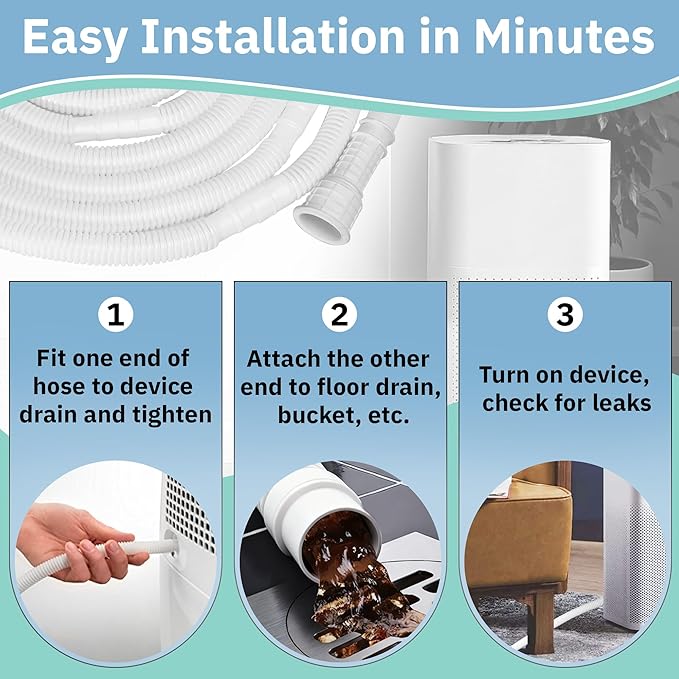 Easy Installation in Minutes

1
Fit one end of hose to device drain and tighten

2
Attach the other end to floor drain, bucket, etc.

3
Turn on device, check for leaks