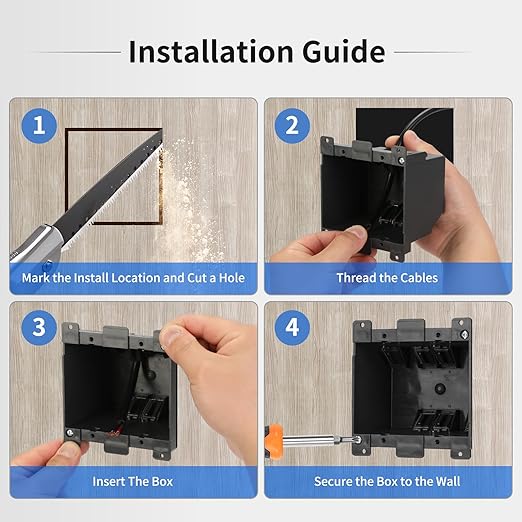 Installation Guide

1
Mark the Install Location and Cut a Hole

2
Thread the Cables

3
Insert The Box

4
Secure the Box to the Wall