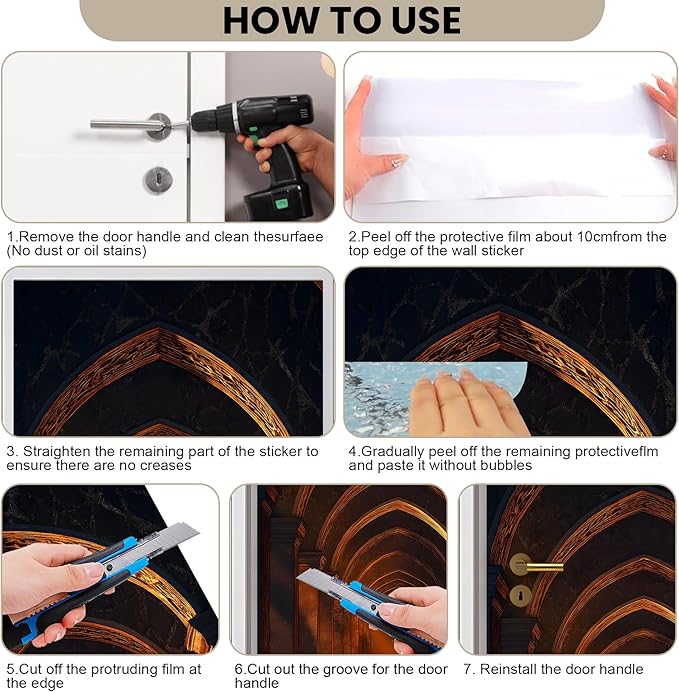 HOW TO USE

1.Remove the door handle and clean thesurfaee (No dust or oil stains)

2.Peel off the protective film about 10cmfrom the top edge of the wall sticker

3. Straighten the remaining part of the sticker to ensure there are no creases

4.Gradually peel off the remaining protectiveflm and paste it without bubbles

5.Cut off the protruding film at the edge

6.Cut out the groove for the door handle

7. Reinstall the door handle