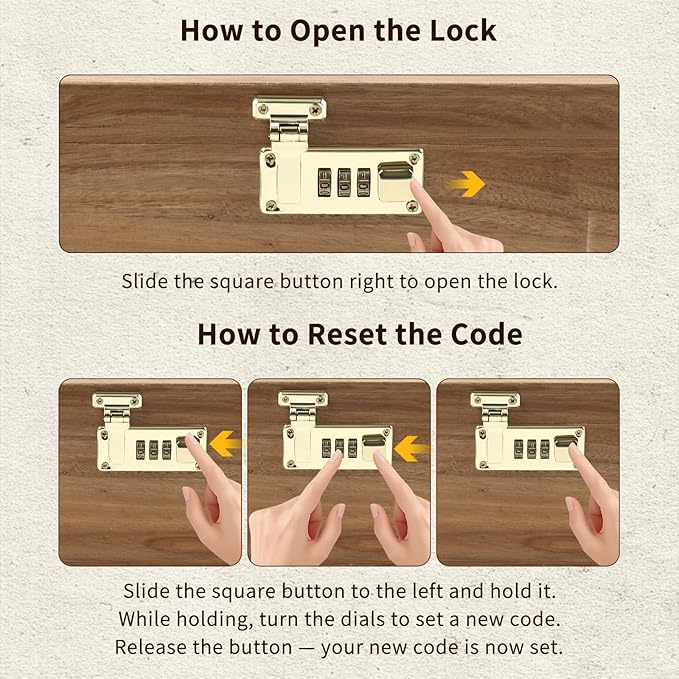 How to Open the Lock

Slide the square button right to open the lock.

How to Reset the Code

Slide the square button to the left and hold it.
While holding, turn the dials to set a new code.
Release the button — your new code is now set.