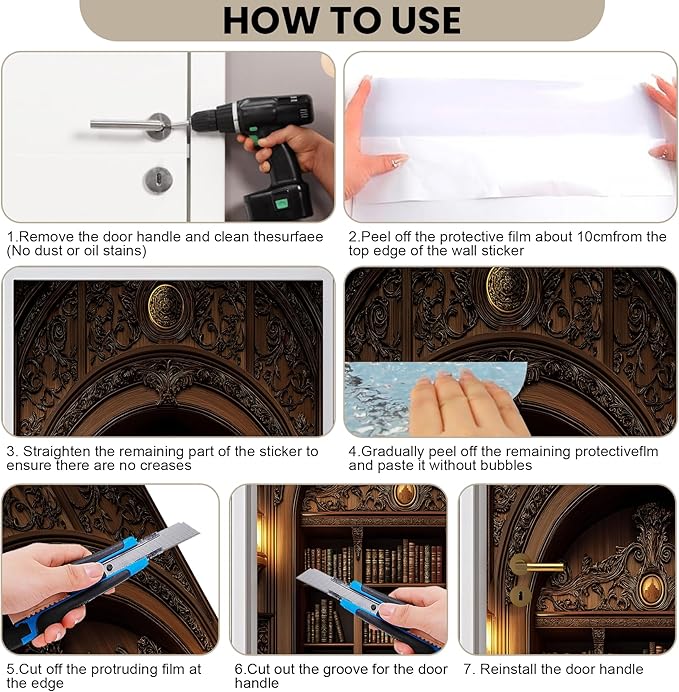 HOW TO USE

1.Remove the door handle and clean thesurfaee (No dust or oil stains)

2.Peel off the protective film about 10cmfrom the top edge of the wall sticker

3. Straighten the remaining part of the sticker to ensure there are no creases

4.Gradually peel off the remaining protectiveflm and paste it without bubbles

5.Cut off the protruding film at the edge

6.Cut out the groove for the door handle

7. Reinstall the door handle