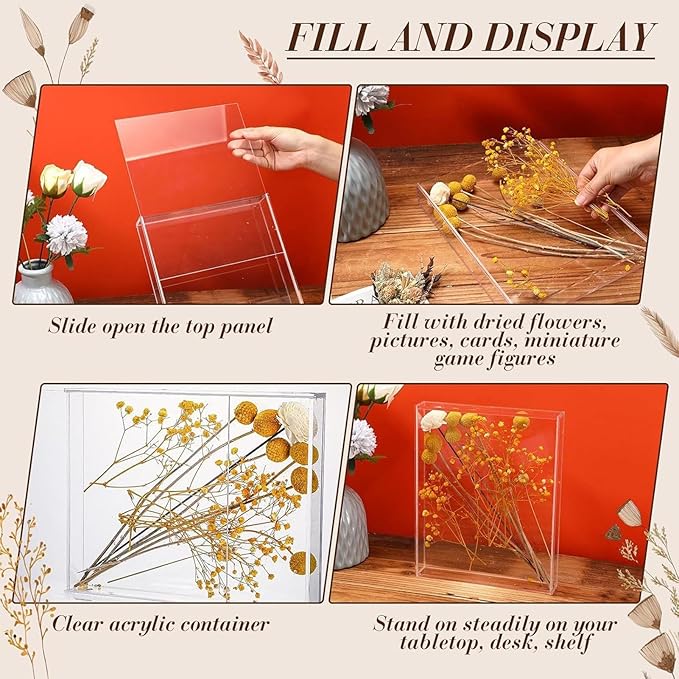 FILL AND DISPLAY

Slide open the top panel

Fill with dried flowers, pictures, cards, miniature game figures

Clear acrylic container

Stand on steadily on your tabletop, desk, shelf