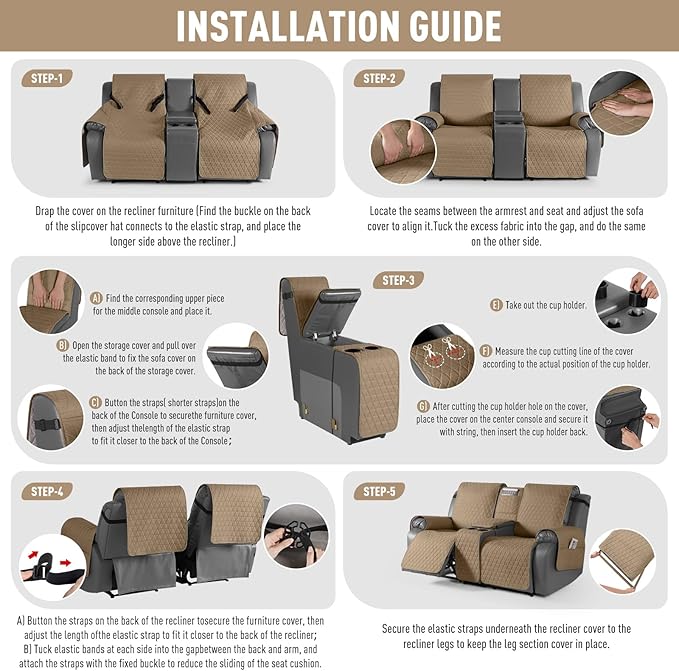 INSTALLATION GUIDE

STEP-1

Drap the cover on the recliner furniture (Find the buckle on the back of the slipcover hat connects to the elastic strap, and place the longer side above the recliner.)

STEP-2

Locate the seams between the armrest and seat and adjust the sofa cover to align it.Tuck the excess fabric into the gap, and do the same on the other side.

STEP-3

A) Find the corresponding upper piece for the middle console and place it.

B) Open the storage cover and pull over the elastic band to fix the sofa cover on the back of the storage cover.

C) Button the straps( shorter straps)on the back of the Console to securethe furniture cover, then adjust thelength of the elastic strap to fit it closer to the back of the Console;

E) Take out the cup holder.

F) Measure the cup cutting line of the cover according to the actual position of the cup holder.

G) After cutting the cup holder hole on the cover, place the cover on the center console and secure it with string, then insert the cup holder back.

STEP-4

A) Button the straps on the back of the recliner tosecure the furniture cover, then adjust the length ofthe elastic strap to fit it closer to the back of the recliner;
B) Tuck elastic bands at each side into the gapbetween the back and arm, and attach the straps with the fixed buckle to reduce the sliding of the seat cushion.

STEP-5

Secure the elastic straps underneath the recliner cover to the recliner legs to keep the leg section cover in place.