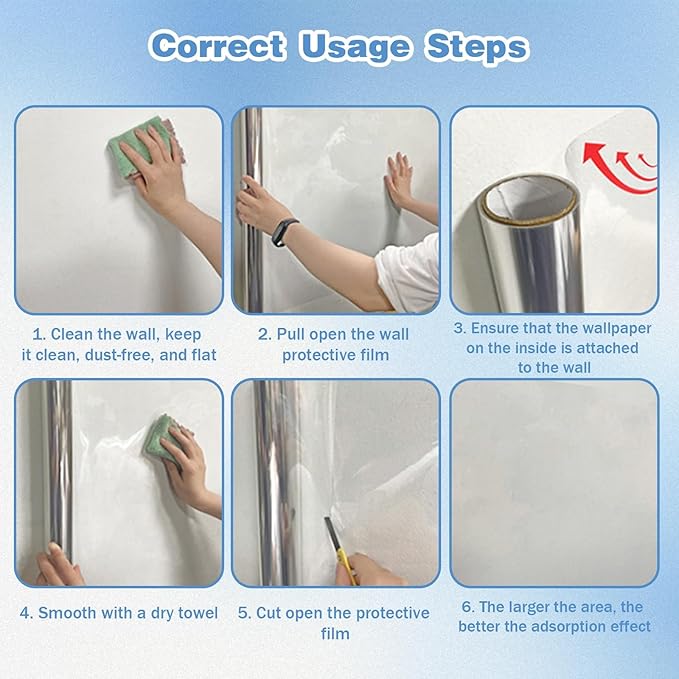 Correct Usage Steps

1. Clean the wall, keep it clean, dust-free, and flat

2. Pull open the wall protective film

3. Ensure that the wallpaper on the inside is attached to the wall

4. Smooth with a dry towel

5. Cut open the protective film

6. The larger the area, the better the adsorption effect