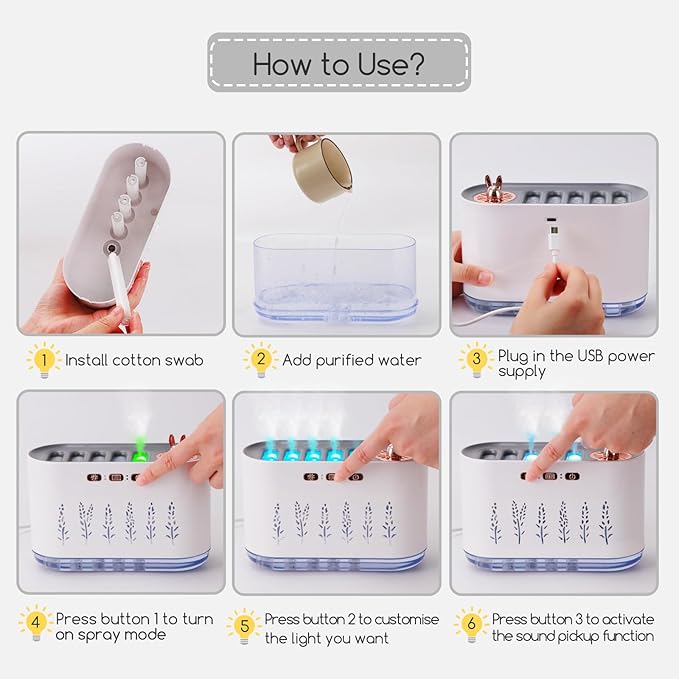 How to Use?

1 Install cotton swab

2 Add purified water

3 Plug in the USB power supply

4 Press button 1 to turn on spray mode

5 Press button 2 to customise the light you want

6 Press button 3 to activate the sound pickup function