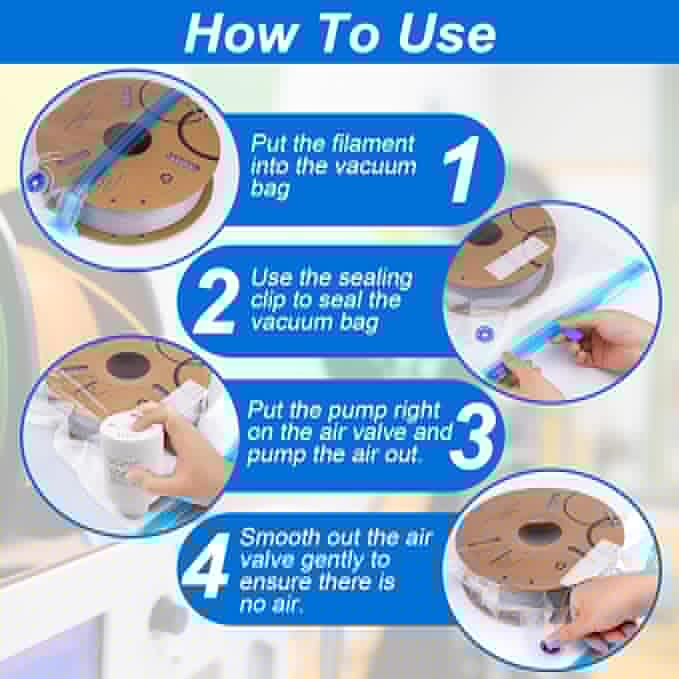 How To Use

Put the filament into the vacuum bag 1

2 Use the sealing clip to seal the vacuum bag

Put the pump right on the air valve and pump the air out. 3

4 Smooth out the air valve gently to ensure there is no air.