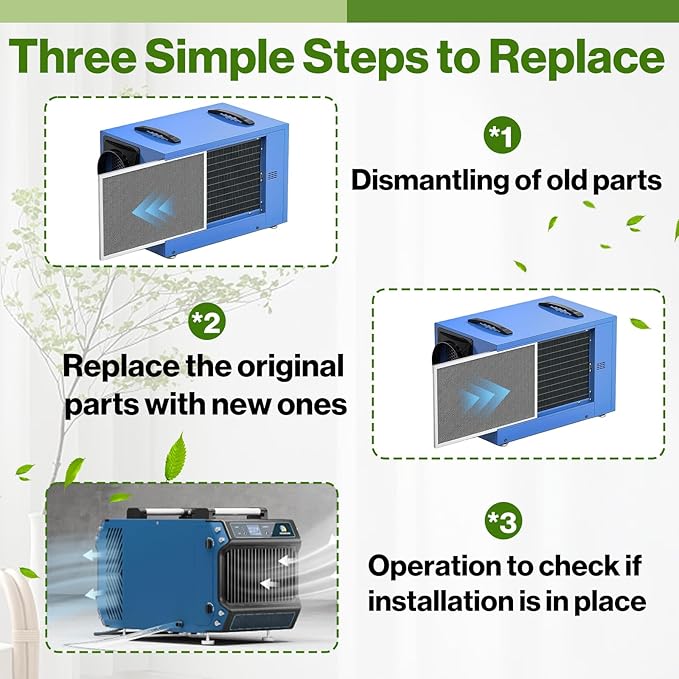 Three Simple Steps to Replace

*1
Dismantling of old parts

*2
Replace the original parts with new ones

*3
Operation to check if installation is in place