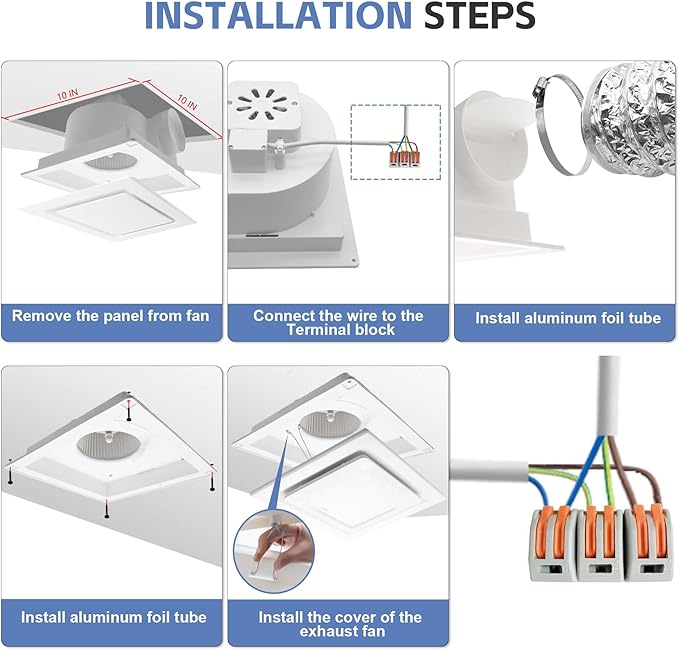 INSTALLATION STEPS

10 IN

10 IN

Remove the panel from fan

Connect the wire to the Terminal block

Install aluminum foil tube

Install aluminum foil tube

Install the cover of the exhaust fan