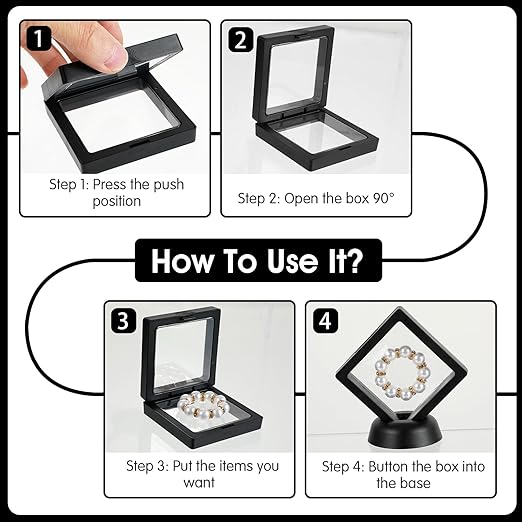 1

Step 1: Press the push position

2

Step 2: Open the box 90°

How To Use It?

3

Step 3: Put the items you want

4

Step 4: Button the box into the base