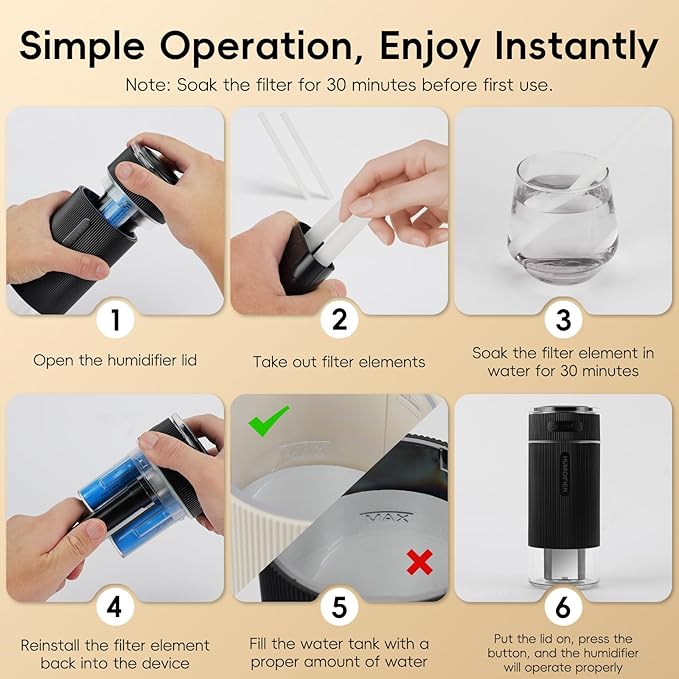 Simple Operation, Enjoy Instantly

Note: Soak the filter for 30 minutes before first use.

1

Open the humidifier lid

2

Take out filter elements

3

Soak the filter element in water for 30 minutes

4

Reinstall the filter element back into the device

MAX

5

Fill the water tank with a proper amount of water

HUMIDIFIER

6

Put the lid on, press the button, and the humidifier will operate properly