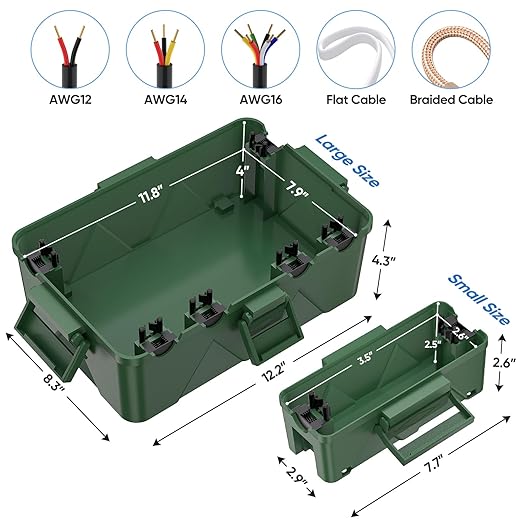 AWG12
AWG14
AWG16
Flat Cable
Braided Cable

Large Size
11.8"
4"
7.9"
4.3"
8.3"
12.2"

Small Size
3.5"
2.5"
2.6"
2.6"
2.9"
7.7"