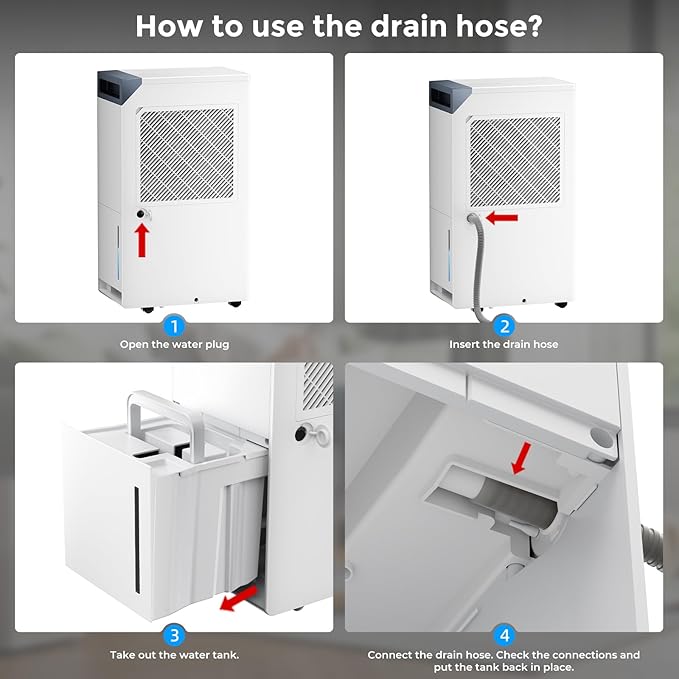 How to use the drain hose?

1
Open the water plug

2
Insert the drain hose

3
Take out the water tank.

4
Connect the drain hose. Check the connections and put the tank back in place.