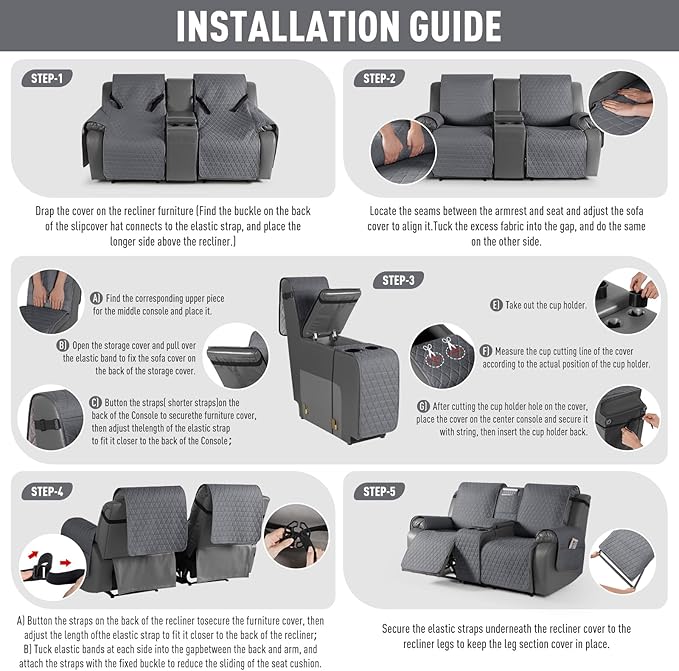 INSTALLATION GUIDE

STEP-1

Drap the cover on the recliner furniture (Find the buckle on the back of the slipcover hat connects to the elastic strap, and place the longer side above the recliner.)

STEP-2

Locate the seams between the armrest and seat and adjust the sofa cover to align it.Tuck the excess fabric into the gap, and do the same on the other side.

STEP-3

A) Find the corresponding upper piece for the middle console and place it.

B) Open the storage cover and pull over the elastic band to fix the sofa cover on the back of the storage cover.

C) Button the straps( shorter straps)on the back of the Console to securethe furniture cover, then adjust thelength of the elastic strap to fit it closer to the back of the Console;

E) Take out the cup holder.

F) Measure the cup cutting line of the cover according to the actual position of the cup holder.

G) After cutting the cup holder hole on the cover, place the cover on the center console and secure it with string, then insert the cup holder back.

STEP-4

A) Button the straps on the back of the recliner tosecure the furniture cover, then adjust the length ofthe elastic strap to fit it closer to the back of the recliner;
B) Tuck elastic bands at each side into the gapbetween the back and arm, and attach the straps with the fixed buckle to reduce the sliding of the seat cushion.

STEP-5

Secure the elastic straps underneath the recliner cover to the recliner legs to keep the leg section cover in place.