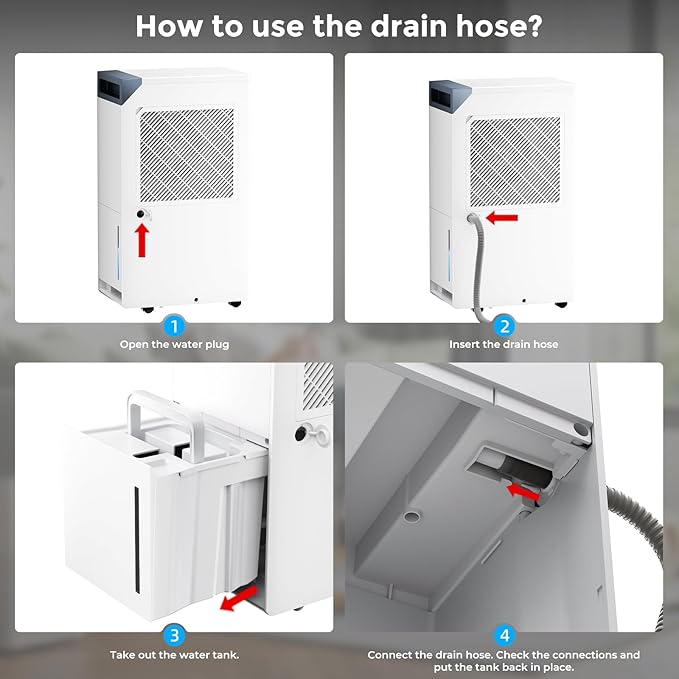 How to use the drain hose?

1
Open the water plug

2
Insert the drain hose

3
Take out the water tank.

4
Connect the drain hose. Check the connections and put the tank back in place.