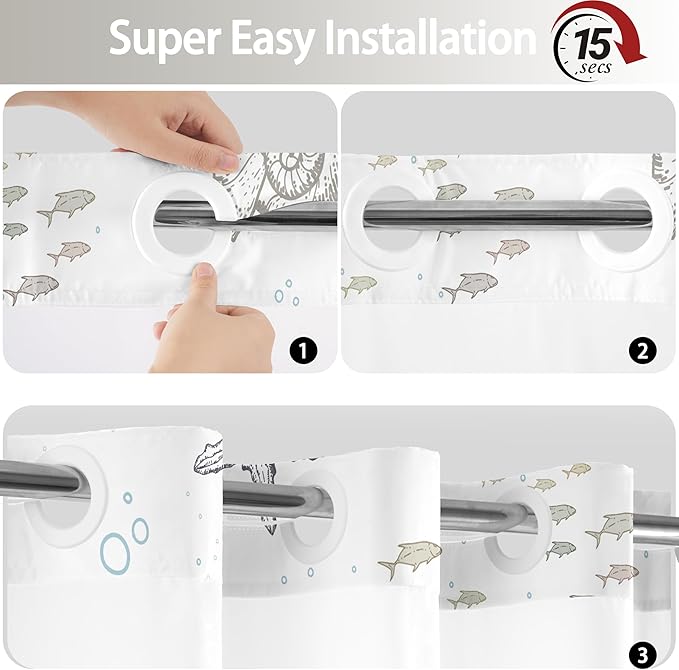 Super Easy Installation

15 secs

1

2

3