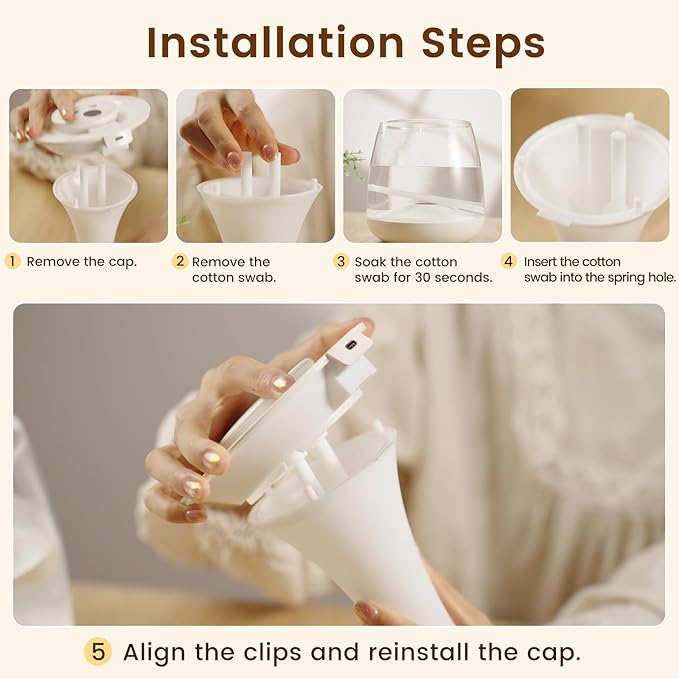 Installation Steps

1 Remove the cap.

2 Remove the cotton swab.

3 Soak the cotton swab for 30 seconds.

4 Insert the cotton swab into the spring hole.

5 Align the clips and reinstall the cap.