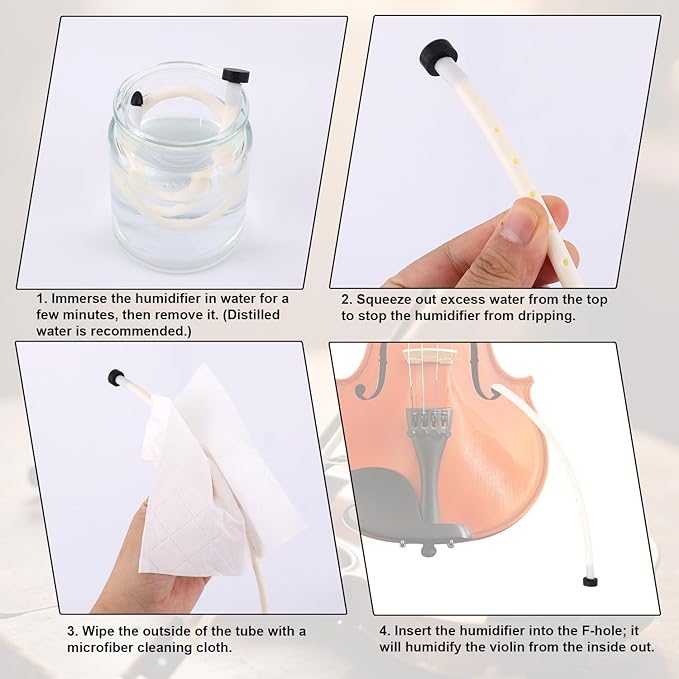 1. Immerse the humidifier in water for a few minutes, then remove it. (Distilled water is recommended.)

2. Squeeze out excess water from the top to stop the humidifier from dripping.

3. Wipe the outside of the tube with a microfiber cleaning cloth.

4. Insert the humidifier into the F-hole; it will humidify the violin from the inside out.