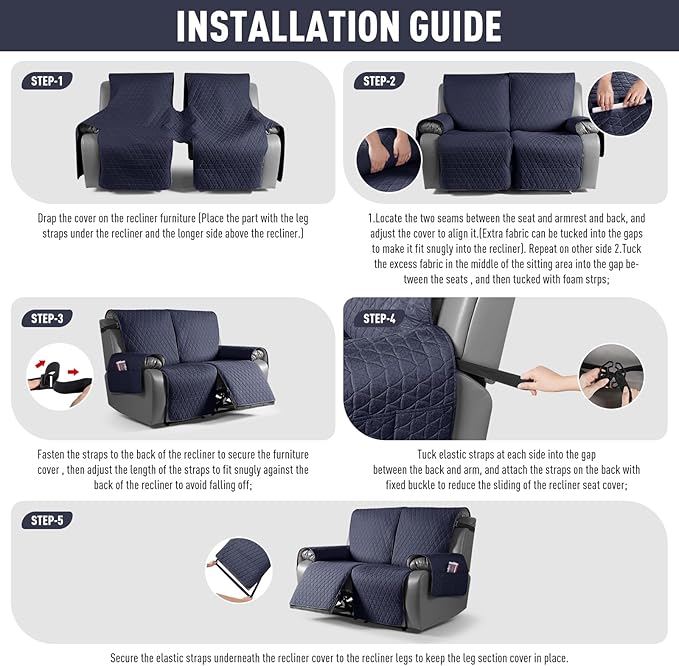 INSTALLATION GUIDE

STEP-1

Drap the cover on the recliner furniture (Place the part with the leg straps under the recliner and the longer side above the recliner.)

STEP-2

1.Locate the two seams between the seat and armrest and back, and adjust the cover to align it.(Extra fabric can be tucked into the gaps to make it fit snugly into the recliner). Repeat on other side 2.Tuck the excess fabric in the middle of the sitting area into the gap between the seats , and then tucked with foam strps;

STEP-3

Fasten the straps to the back of the recliner to secure the furniture cover , then adjust the length of the straps to fit snugly against the back of the recliner to avoid falling off;

STEP-4

Tuck elastic straps at each side into the gap between the back and arm, and attach the straps on the back with fixed buckle to reduce the sliding of the recliner seat cover;

STEP-5

Secure the elastic straps underneath the recliner cover to the recliner legs to keep the leg section cover in place.