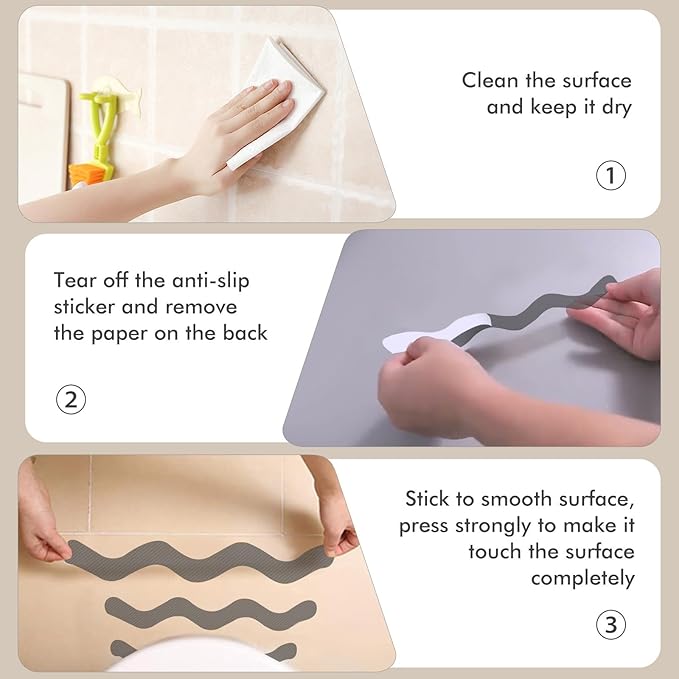 Clean the surface and keep it dry

①

Tear off the anti-slip sticker and remove the paper on the back

②

Stick to smooth surface, press strongly to make it touch the surface completely

③