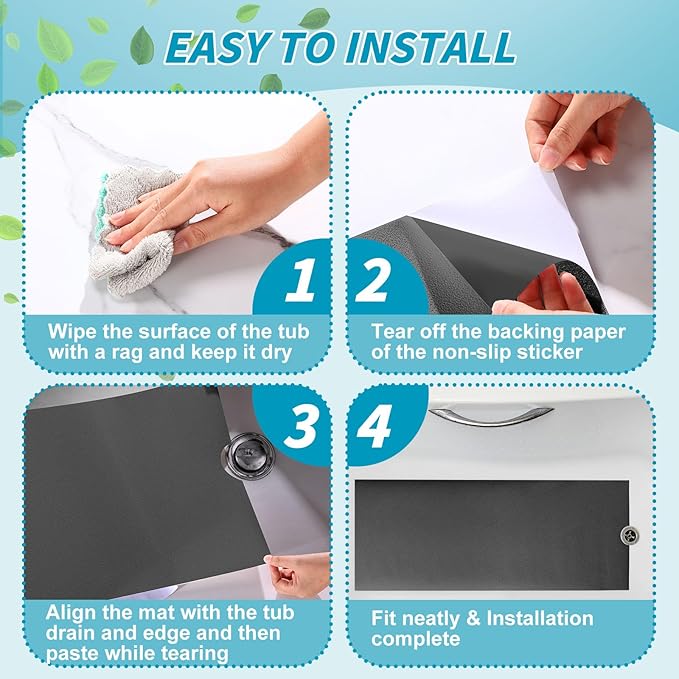 EASY TO INSTALL

1

Wipe the surface of the tub with a rag and keep it dry

2

Tear off the backing paper of the non-slip sticker

3

Align the mat with the tub drain and edge and then paste while tearing

4

Fit neatly & Installation complete