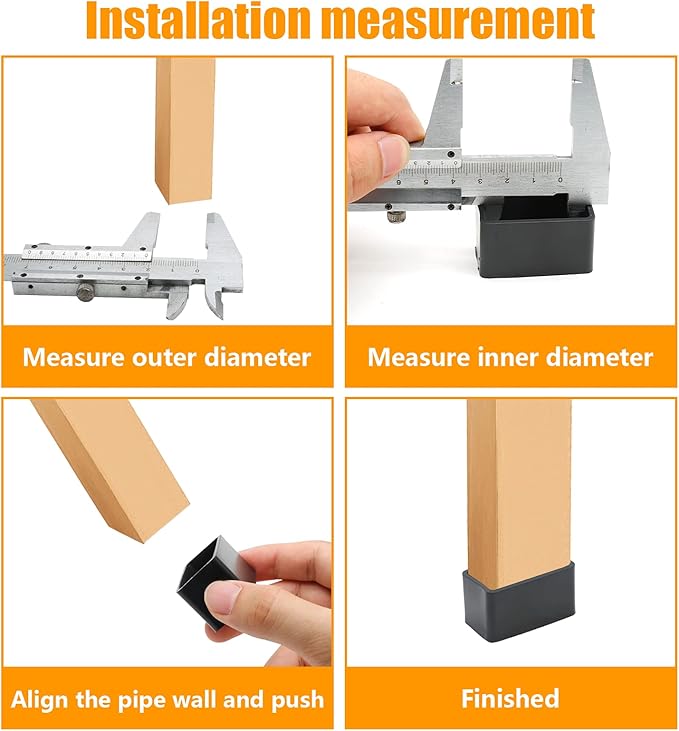 Installation measurement

Measure outer diameter

Measure inner diameter

Align the pipe wall and push

Finished