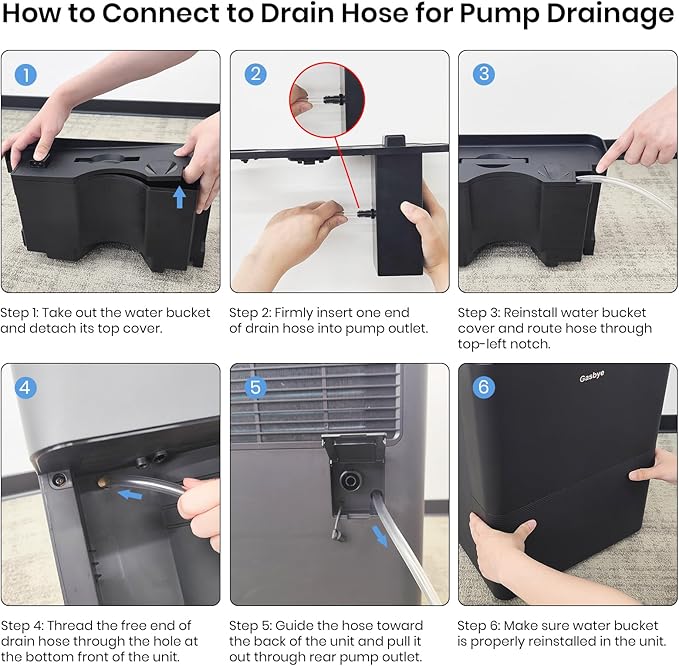 How to Connect to Drain Hose for Pump Drainage

1

Step 1: Take out the water bucket and detach its top cover.

2

Step 2: Firmly insert one end of drain hose into pump outlet.

3

Step 3: Reinstall water bucket cover and route hose through top-left notch.

4

Step 4: Thread the free end of drain hose through the hole at the bottom front of the unit.

5

Step 5: Guide the hose toward the back of the unit and pull it out through rear pump outlet.

6

Gasbye

Step 6: Make sure water bucket is properly reinstalled in the unit.