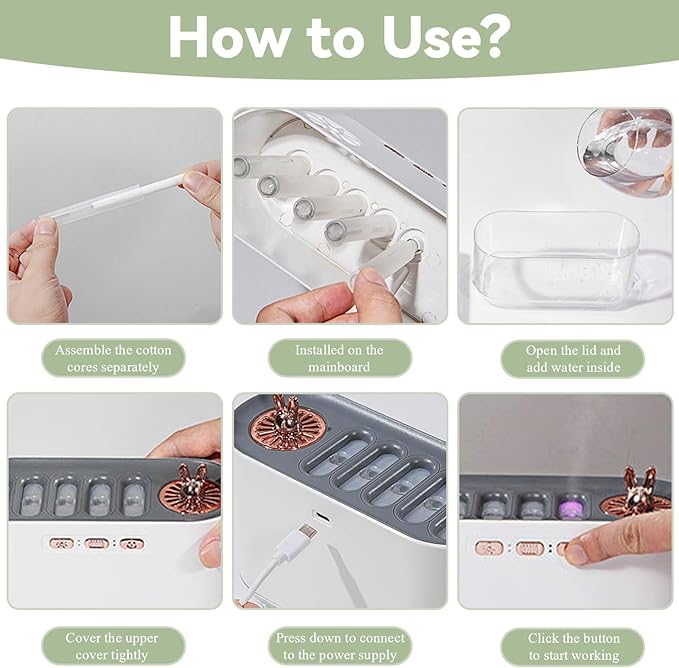 How to Use?

Assemble the cotton cores separately

Installed on the mainboard

Open the lid and add water inside

Cover the upper cover tightly

Press down to connect to the power supply

Click the button to start working