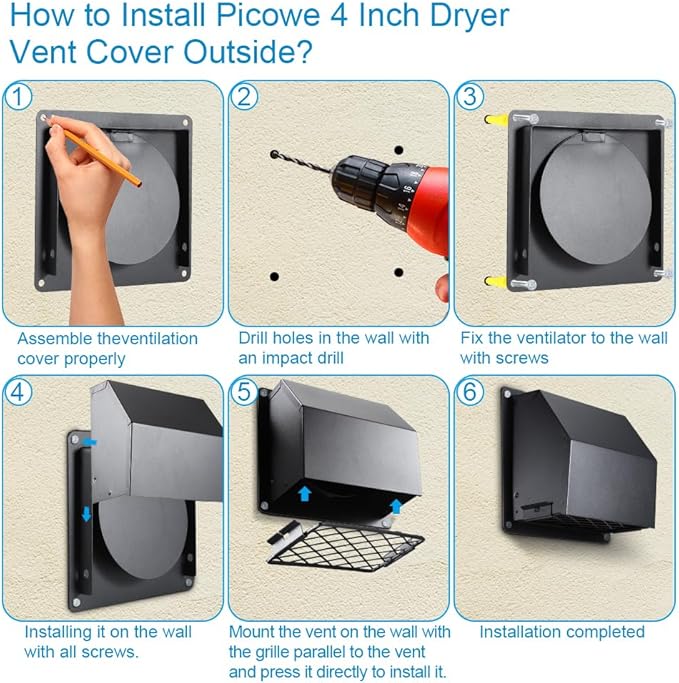 How to Install Picowe 4 Inch Dryer Vent Cover Outside?

1

Assemble theventilation cover properly

2

Drill holes in the wall with an impact drill

3

Fix the ventilator to the wall with screws

4

Installing it on the wall with all screws.

5

Mount the vent on the wall with the grille parallel to the vent and press it directly to install it.

6

Installation completed