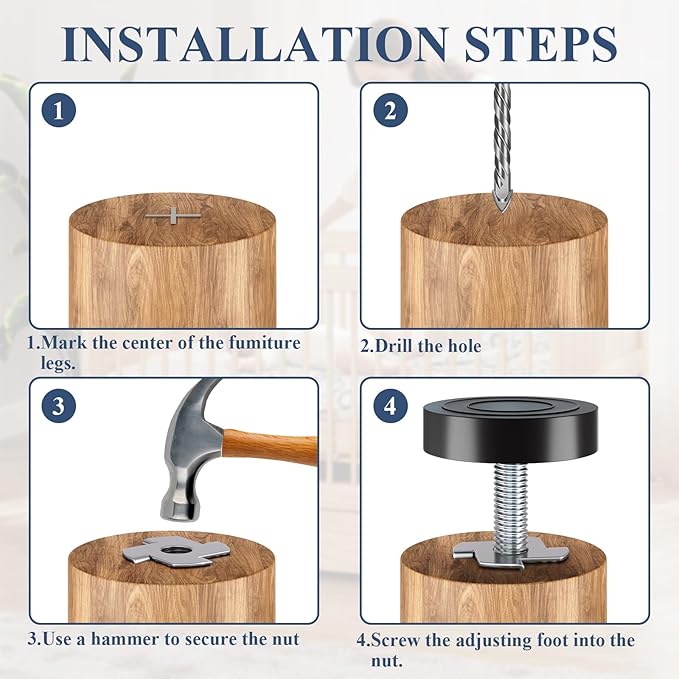 INSTALLATION STEPS

1

1.Mark the center of the fumiture legs.

2

2.Drill the hole

3

3.Use a hammer to secure the nut

4

4.Screw the adjusting foot into the nut.