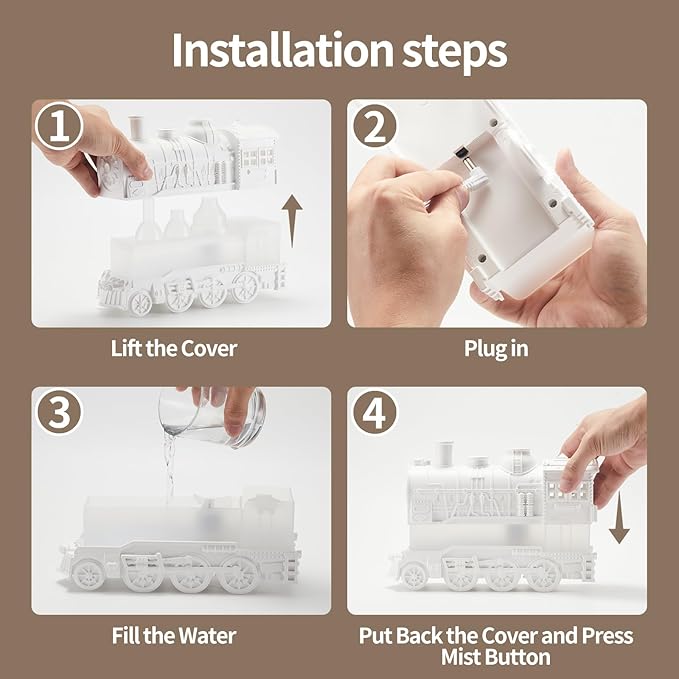 Installation steps

1

Lift the Cover

2

Plug in

3

Fill the Water

4

Put Back the Cover and Press Mist Button