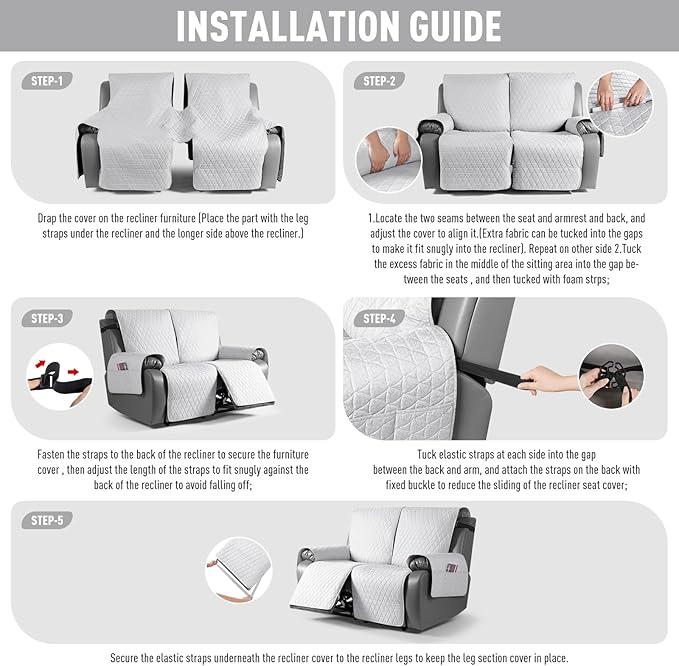 INSTALLATION GUIDE

STEP-1

Drap the cover on the recliner furniture (Place the part with the leg straps under the recliner and the longer side above the recliner.)

STEP-2

1.Locate the two seams between the seat and armrest and back, and adjust the cover to align it.(Extra fabric can be tucked into the gaps to make it fit snugly into the recliner). Repeat on other side 2.Tuck the excess fabric in the middle of the sitting area into the gap between the seats , and then tucked with foam strps;

STEP-3

Fasten the straps to the back of the recliner to secure the furniture cover , then adjust the length of the straps to fit snugly against the back of the recliner to avoid falling off;

STEP-4

Tuck elastic straps at each side into the gap between the back and arm, and attach the straps on the back with fixed buckle to reduce the sliding of the recliner seat cover;

STEP-5

Secure the elastic straps underneath the recliner cover to the recliner legs to keep the leg section cover in place.