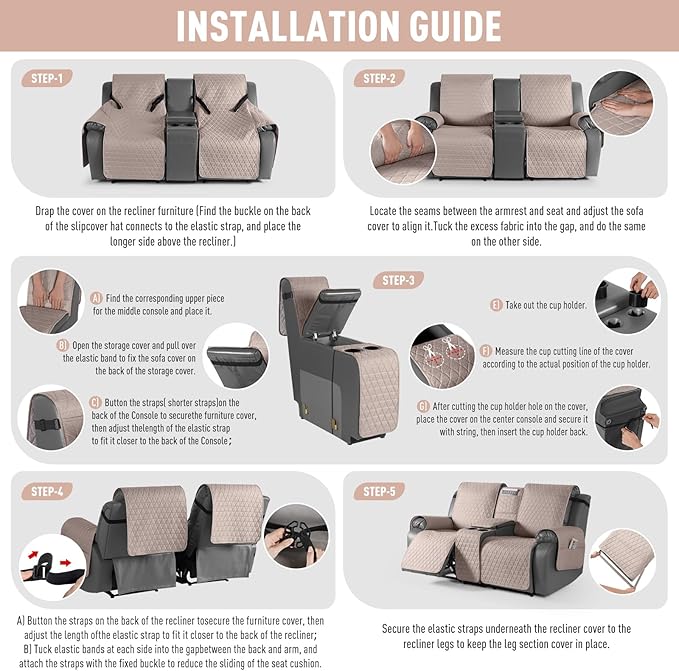 INSTALLATION GUIDE

STEP-1

Drap the cover on the recliner furniture (Find the buckle on the back of the slipcover hat connects to the elastic strap, and place the longer side above the recliner.)

STEP-2

Locate the seams between the armrest and seat and adjust the sofa cover to align it.Tuck the excess fabric into the gap, and do the same on the other side.

STEP-3

A) Find the corresponding upper piece for the middle console and place it.

B) Open the storage cover and pull over the elastic band to fix the sofa cover on the back of the storage cover.

C) Button the straps( shorter straps)on the back of the Console to securethe furniture cover, then adjust thelength of the elastic strap to fit it closer to the back of the Console;

E) Take out the cup holder.

F) Measure the cup cutting line of the cover according to the actual position of the cup holder.

G) After cutting the cup holder hole on the cover, place the cover on the center console and secure it with string, then insert the cup holder back.

STEP-4

A) Button the straps on the back of the recliner tosecure the furniture cover, then adjust the length ofthe elastic strap to fit it closer to the back of the recliner;
B) Tuck elastic bands at each side into the gapbetween the back and arm, and attach the straps with the fixed buckle to reduce the sliding of the seat cushion.

STEP-5

Secure the elastic straps underneath the recliner cover to the recliner legs to keep the leg section cover in place.