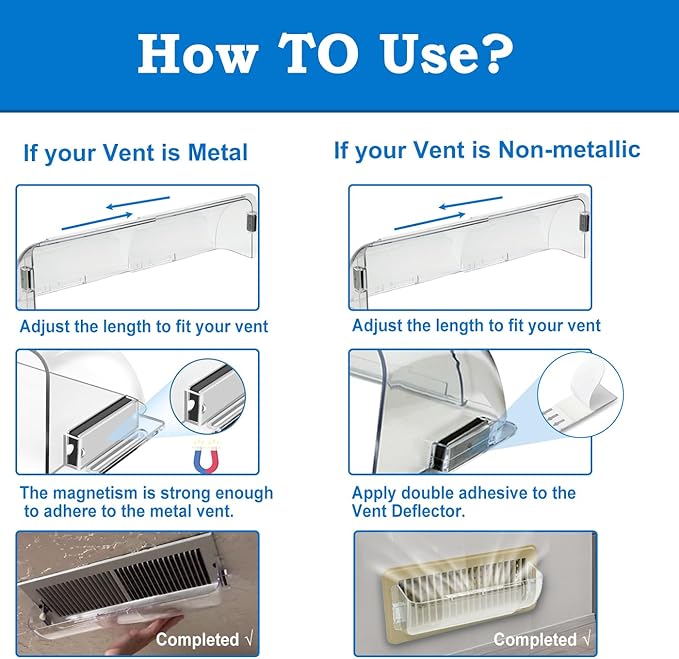 How TO Use?

If your Vent is Metal

Adjust the length to fit your vent

The magnetism is strong enough to adhere to the metal vent.

Completed √

If your Vent is Non-metallic

Adjust the length to fit your vent

Apply double adhesive to the Vent Deflector.

Completed √