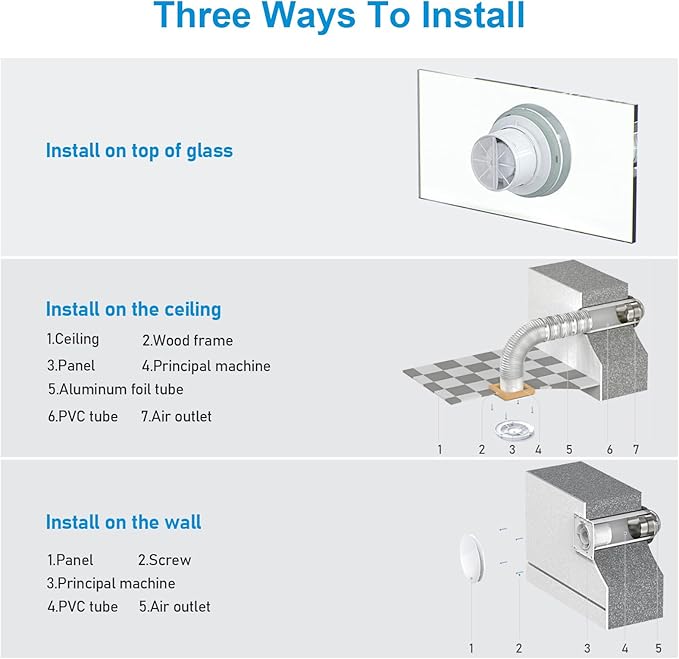 Three Ways To Install

Install on top of glass

Install on the ceiling

1.Ceiling 2.Wood frame
3.Panel 4.Principal machine
5.Aluminum foil tube
6.PVC tube 7.Air outlet

1 2 3 4 5 6 7

Install on the wall

1.Panel 2.Screw
3.Principal machine
4.PVC tube 5.Air outlet

1 2 3 4 5