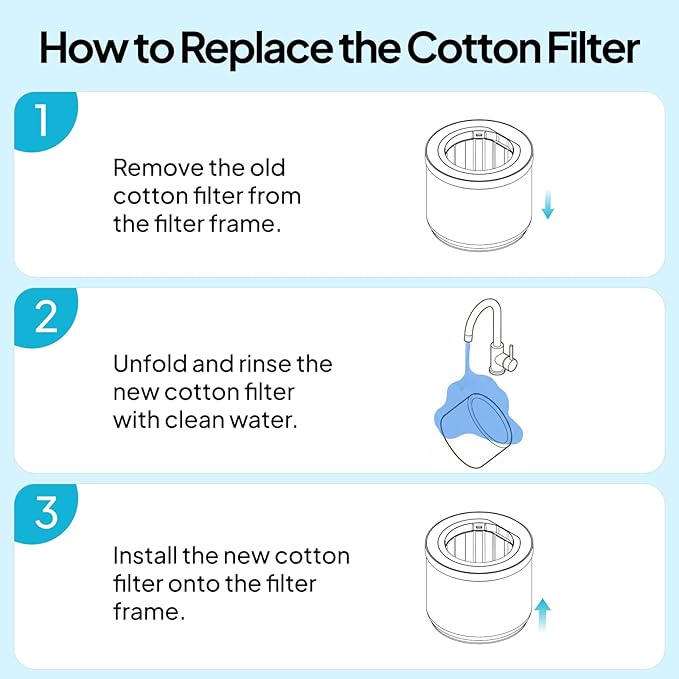 How to Replace the Cotton Filter

1

Remove the old cotton filter from the filter frame.

2

Unfold and rinse the new cotton filter with clean water.

3

Install the new cotton filter onto the filter frame.