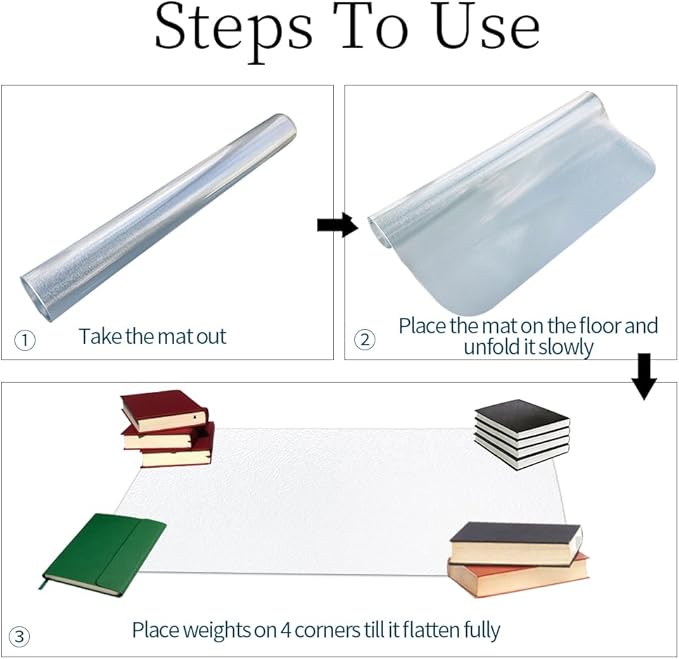 Steps To Use

① Take the mat out

② Place the mat on the floor and unfold it slowly

③ Place weights on 4 corners till it flatten fully