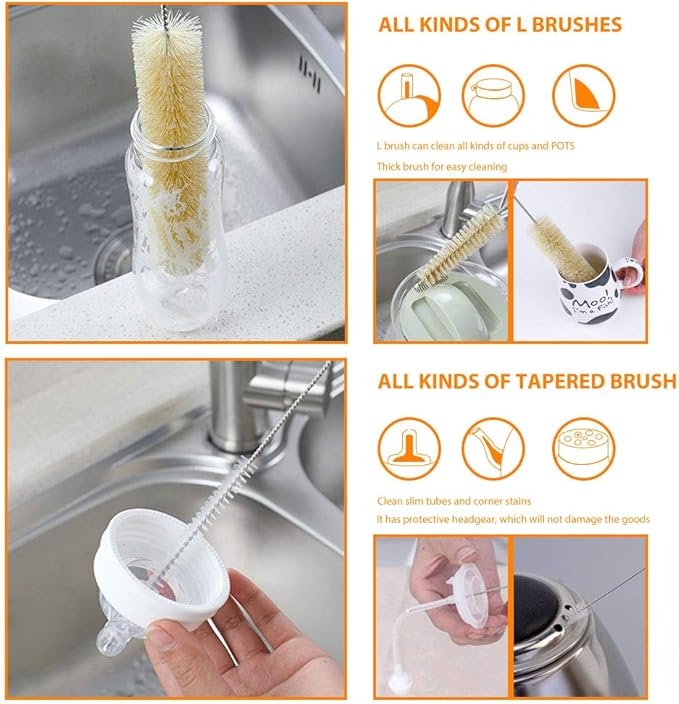 ALL KINDS OF L BRUSHES

L brush can clean all kinds of cups and POTS

Thick brush for easy cleaning

Moo! I'm a Fish!

ALL KINDS OF TAPERED BRUSH

Clean slim tubes and corner stains

It has protective headgear, which will not damage the goods