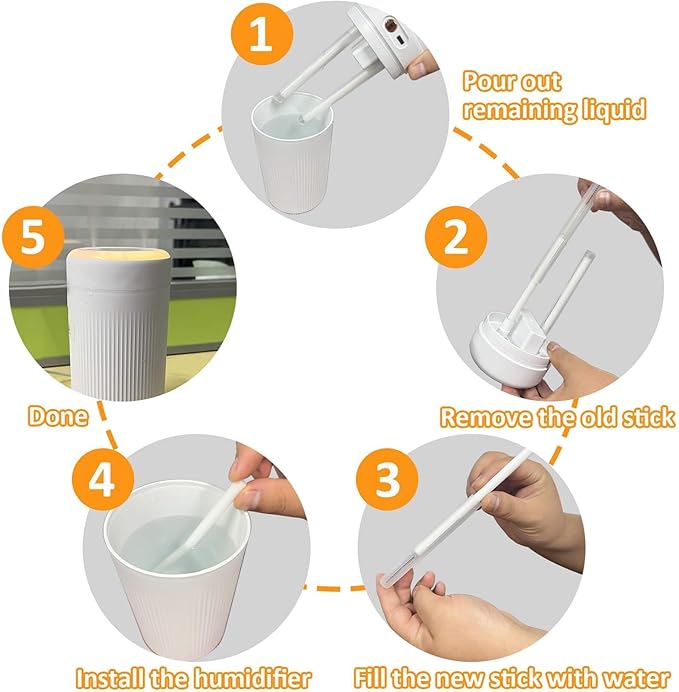 1
Pour out remaining liquid

2
Remove the old stick

3
Fill the new stick with water

4
Install the humidifier

5
Done