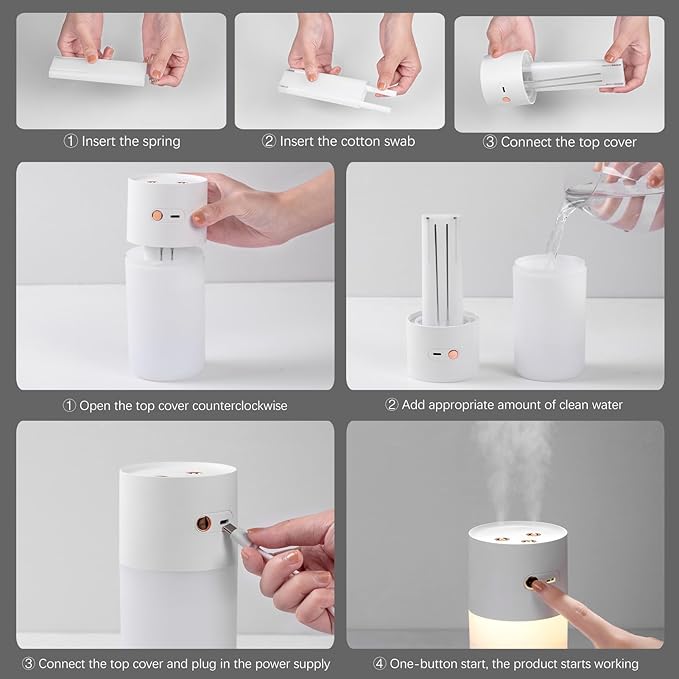 ① Insert the spring

② Insert the cotton swab

③ Connect the top cover

① Open the top cover counterclockwise

② Add appropriate amount of clean water

③ Connect the top cover and plug in the power supply

④ One-button start, the product starts working