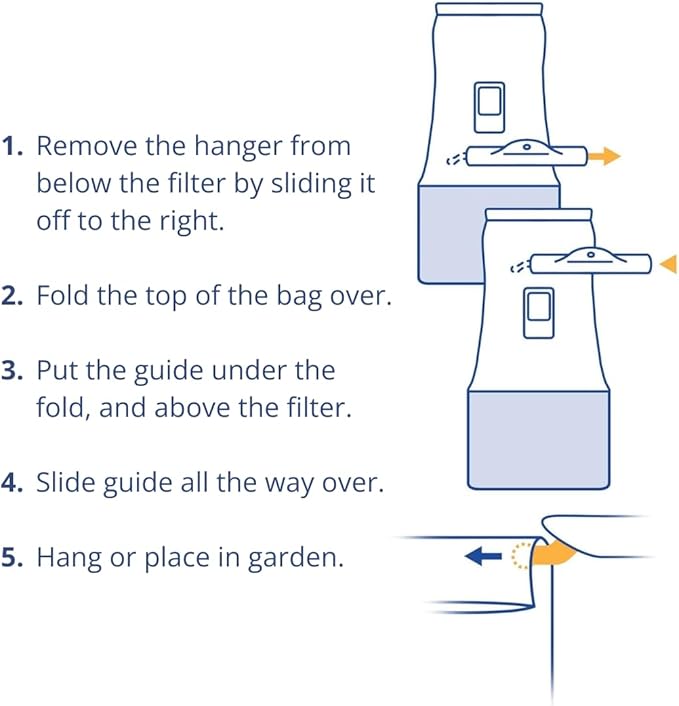 1. Remove the hanger from below the filter by sliding it off to the right.

2. Fold the top of the bag over.

3. Put the guide under the fold, and above the filter.

4. Slide guide all the way over.

5. Hang or place in garden.